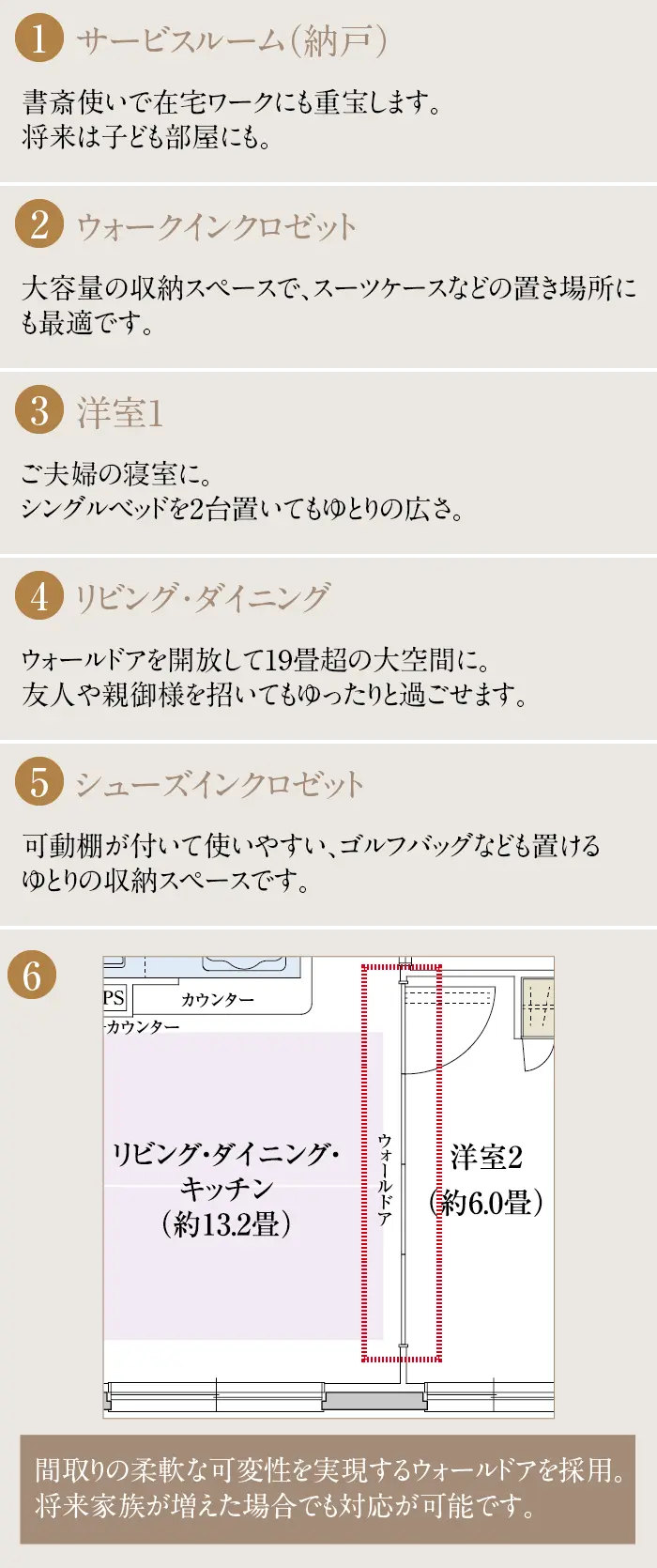 1 サービスルーム(納戸)

書斎使いで在宅ワークにも重宝します。
将来は子ども部屋にも。

2 ウォークインクロゼット

大容量の収納スペースで、スーツケースなどの置き場所にも最適です。

3 洋室1

ご夫婦の寝室に。
シングルベッドを2台置いてもゆとりの広さ。

4 リビング・ダイニング

ウォールドアを開放して19畳超の大空間に。
友人や親御様を招いてもゆったりと過ごせます。

5 シューズインクロゼット

可動棚が付いて使いやすい、ゴルフバッグなども置けるゆとりの収納スペースです。

6

PS
カウンター
カウンター
リビング・ダイニング・キッチン
(約13.2畳)
ウォールドア
洋室2
(約6.0畳)

間取りの柔軟な可変性を実現するウォールドアを採用。
将来家族が増えた場合でも対応が可能です。